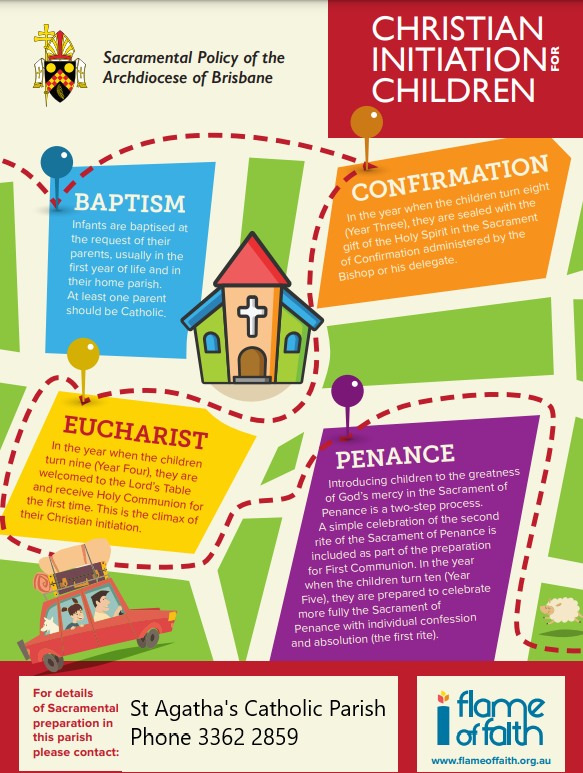 Sacramental Policy of the Archdiocese of Brisbane

CHRISTIAN INITIATION FOR CHILDREN

BAPTISM

Infants are baptised at the request of their parents, usually in the first year of life and in their home parish. At least one parent should be Catholic.

CONFIRMATION

In the year when the children turn eight (Year Three), they are sealed with the gift of the Holy Spirit in the Sacrament of Confirmation administered by the Bishop or his delegate.

EUCHARIST

In the year when the children turn nine (Year Four), they are welcomed to the Lord's Table and receive Holy Communion for the first time. This is the climax of their Christian initiation.

PENANCE

Introducing children to the greatness of God's mercy in the Sacrament of Penance is a two-step process. A simple celebration of the second rite of the Sacrament of Penance is included as part of the preparation for First Communion. In the year when the children turn ten (Year Five), they are prepared to celebrate more fully the Sacrament of Penance with individual confession and absolution (the first rite).

For details of Sacramental preparation in this parish please contact:

St Agatha's Catholic Parish
Phone 3362 2859

flame of faith
www.flameoffaith.org.au